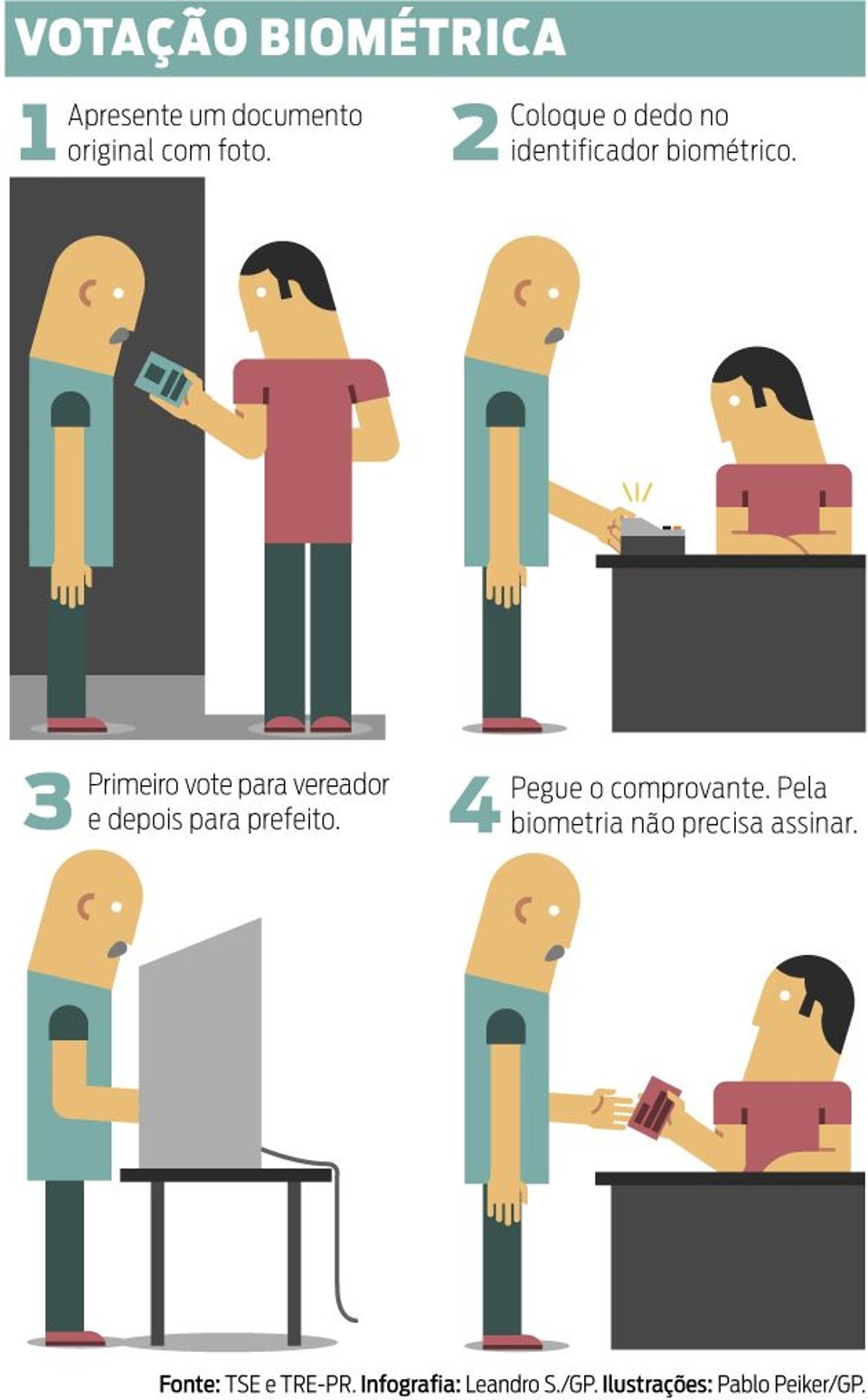 VOTAÇÃO BIOMÉTRICA

1 Apresente um documento original com foto.

2 Coloque o dedo no identificador biométrico.

3 Primeiro vote para vereador e depois para prefeito.

4 Pegue o comprovante. Pela biometria não precisa assinar.

Fonte: TSE e TRE-PR. Infografia: Leandro S./GP. Ilustrações: Pablo Peiker/GP.