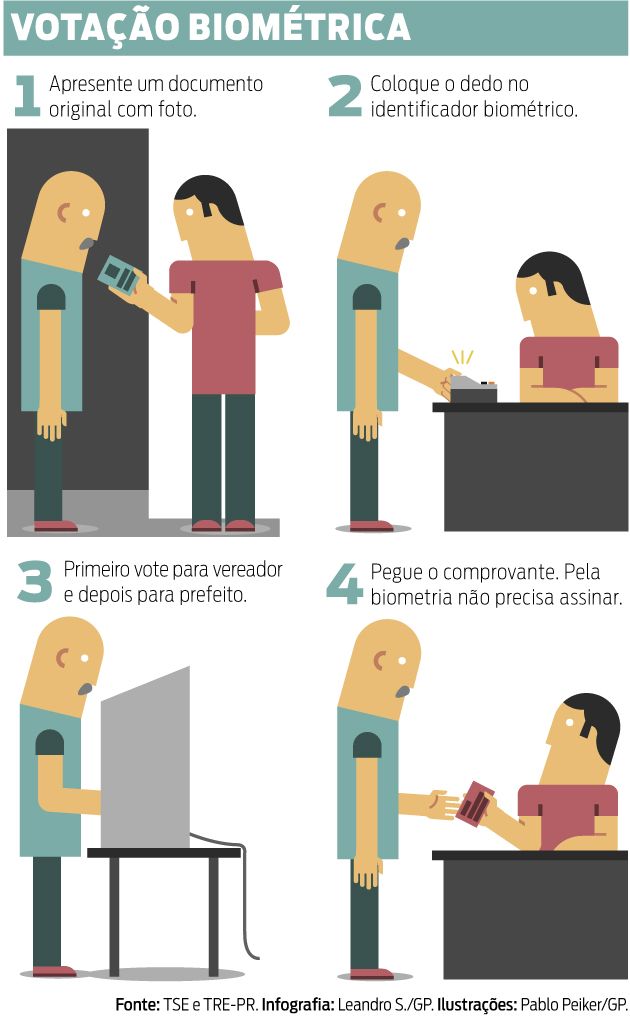 VOTAÇÃO BIOMÉTRICA

1 Apresente um documento original com foto.

2 Coloque o dedo no identificador biométrico.

3 Primeiro vote para vereador e depois para prefeito.

4 Pegue o comprovante. Pela biometria não precisa assinar.

Fonte: TSE e TRE-PR. Infografia: Leandro S./GP. Ilustrações: Pablo Peiker/GP.