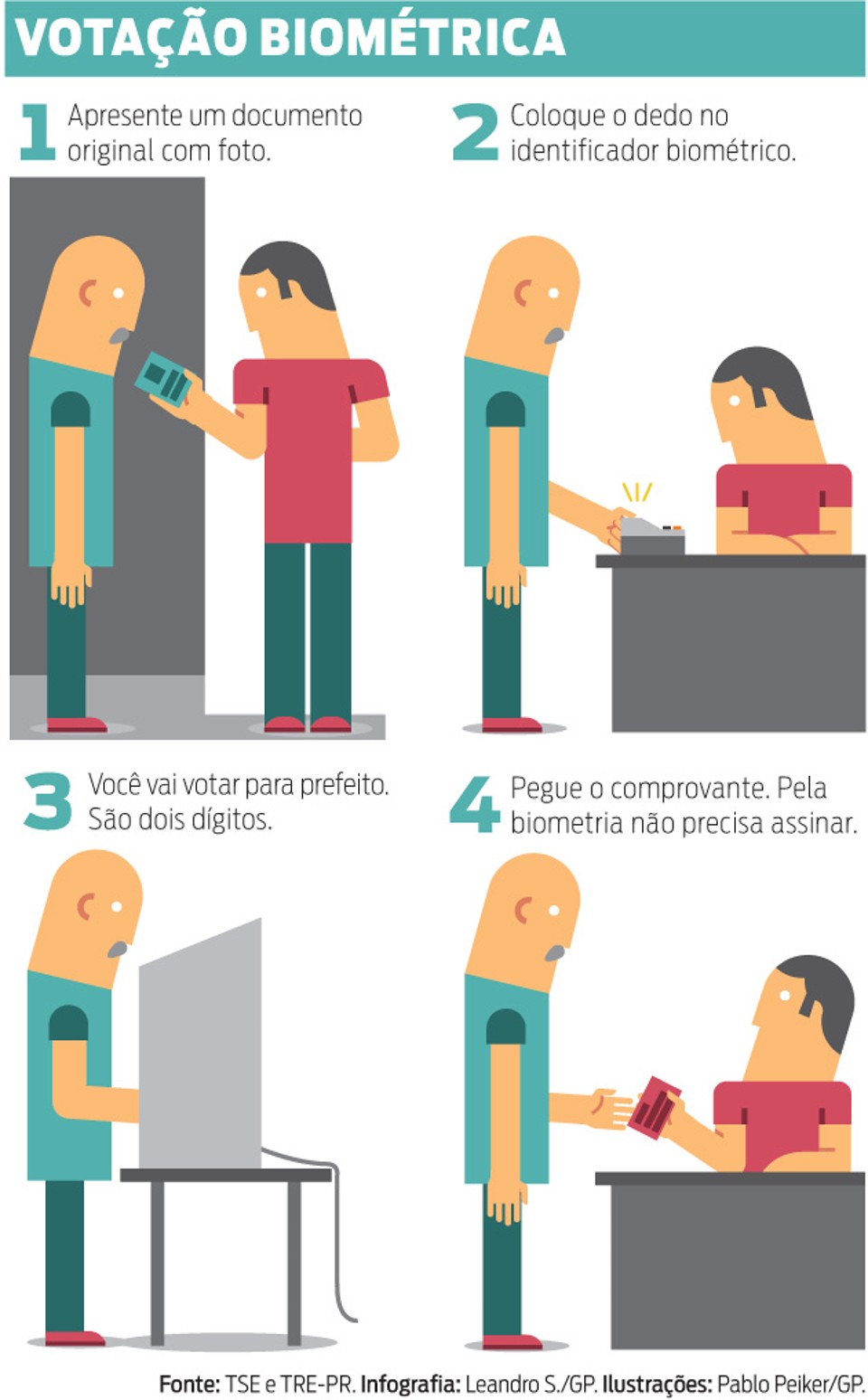 VOTAÇÃO BIOMÉTRICA

1 Apresente um documento original com foto.

2 Coloque o dedo no identificador biométrico.

3 Você vai votar para prefeito. São dois dígitos.

4 Pegue o comprovante. Pela biometria não precisa assinar.

Fonte: TSE e TRE-PR. Infografia: Leandro S./GP. Ilustrações: Pablo Peiker/GP.