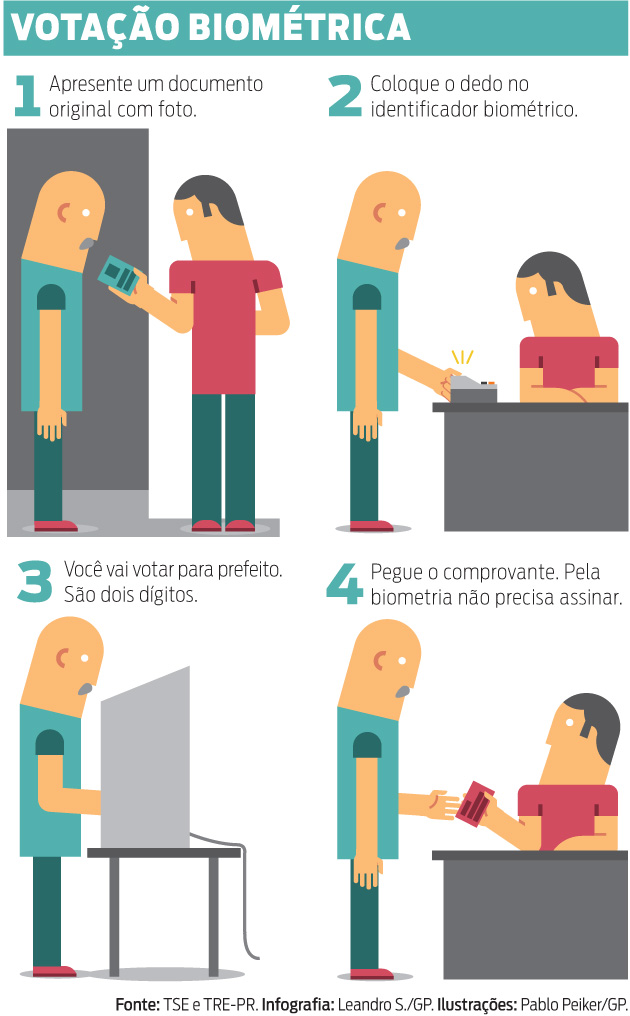 VOTAÇÃO BIOMÉTRICA

1 Apresente um documento original com foto.

2 Coloque o dedo no identificador biométrico.

3 Você vai votar para prefeito. São dois dígitos.

4 Pegue o comprovante. Pela biometria não precisa assinar.

Fonte: TSE e TRE-PR. Infografia: Leandro S./GP. Ilustrações: Pablo Peiker/GP.