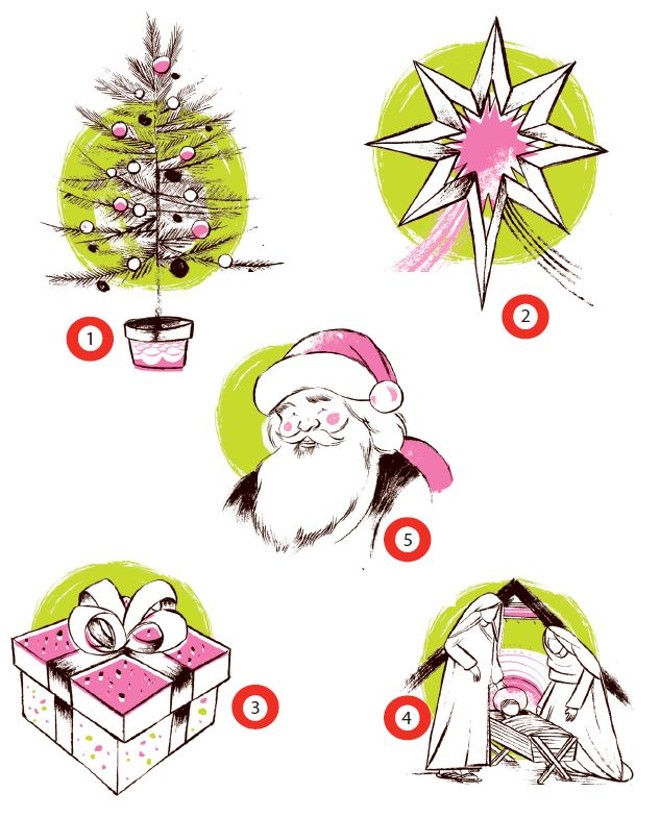 1

2

5

3

4