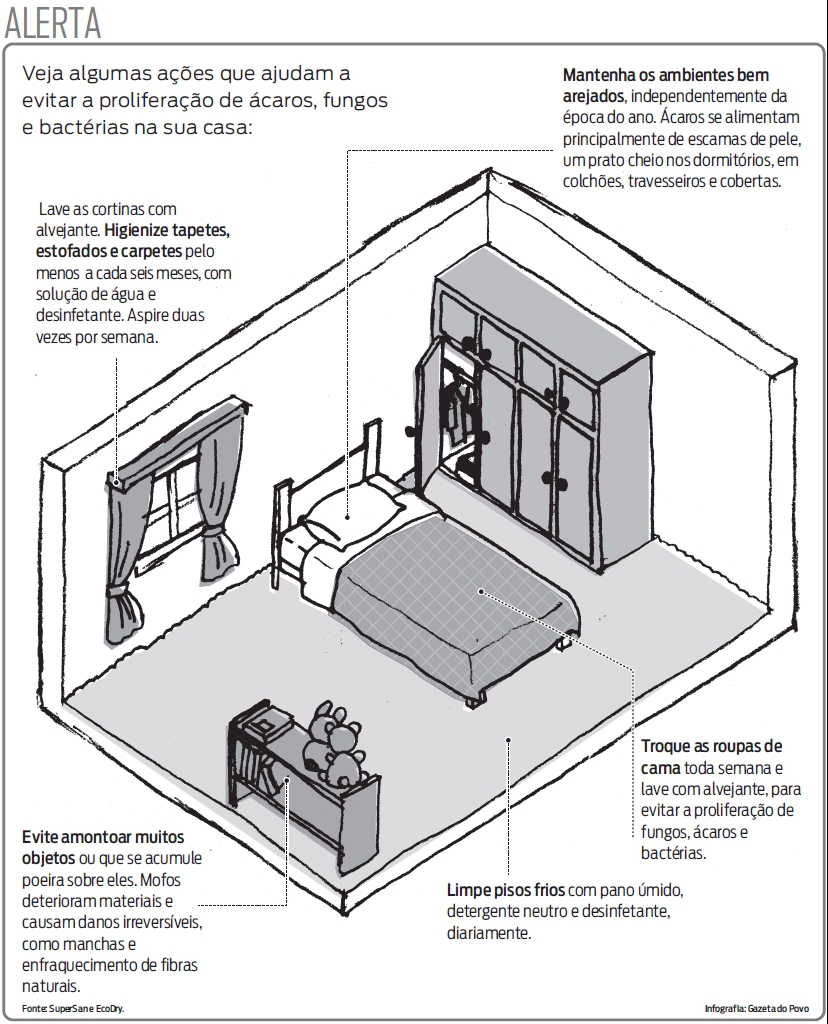 ALERTA

Veja algumas ações que ajudam a evitar a proliferação de ácaros, fungos e bactérias na sua casa:

Mantenha os ambientes bem arejados, independentemente da época do ano. Ácaros se alimentam principalmente de escamas de pele, um prato cheio nos dormitórios, em colchões, travesseiros e cobertas.

Lave as cortinas com alvejante. Higienize tapetes, estofados e carpetes pelo menos a cada seis meses, com solução de água e desinfetante. Aspire duas vezes por semana.

Troque as roupas de cama toda semana e lave com alvejante, para evitar a proliferação de fungos, ácaros e bactérias.

Evite amontoar muitos objetos ou que se acumule poeira sobre eles. Mofos deterioram materiais e causam danos irreversíveis, como manchas e enfraquecimento de fibras naturais.

Limpe pisos frios com pano úmido, detergente neutro e desinfetante, diariamente.

Fonte: SuperSane EcoDry.

Infografia: Gazeta do Povo