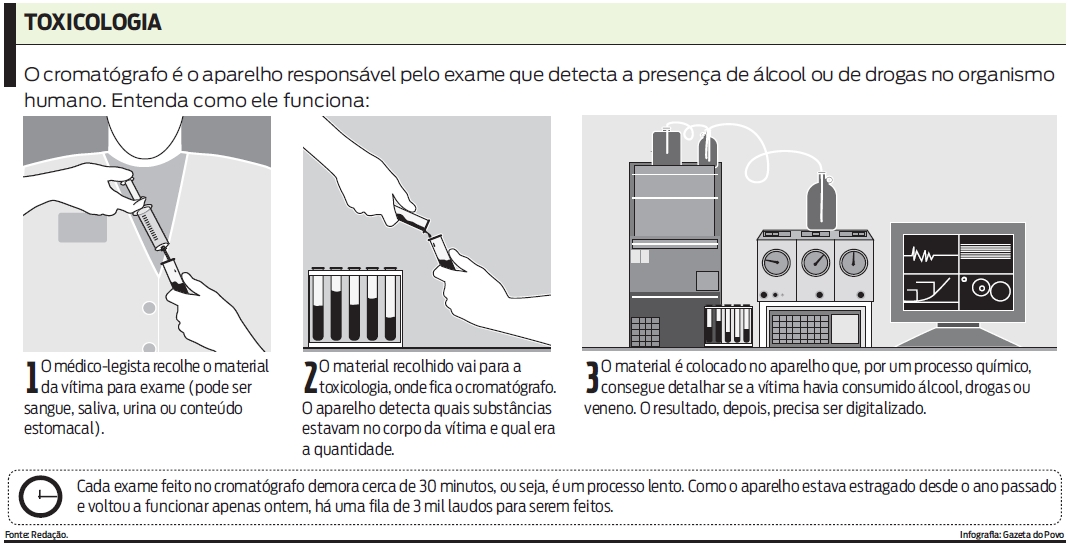 TOXICOLOGIA

O cromatógrafo é o aparelho responsável pelo exame que detecta a presença de álcool ou de drogas no organismo humano. Entenda como ele funciona:

1 O médico-legista recolhe o material da vítima para exame (pode ser sangue, saliva, urina ou conteúdo estomacal).

2 O material recolhido vai para a toxicologia, onde fica o cromatógrafo. O aparelho detecta quais substâncias estavam no corpo da vítima e qual era a quantidade.

3 O material é colocado no aparelho que, por um processo químico, consegue detalhar se a vítima havia consumido álcool, drogas ou veneno. O resultado, depois, precisa ser digitalizado.

Cada exame feito no cromatógrafo demora cerca de 30 minutos, ou seja, é um processo lento. Como o aparelho estava estragado desde o ano passado e voltou a funcionar apenas ontem, há uma fila de 3 mil laudos para serem feitos.

Fonte: Redação.

Infografia: Gazeta do Povo