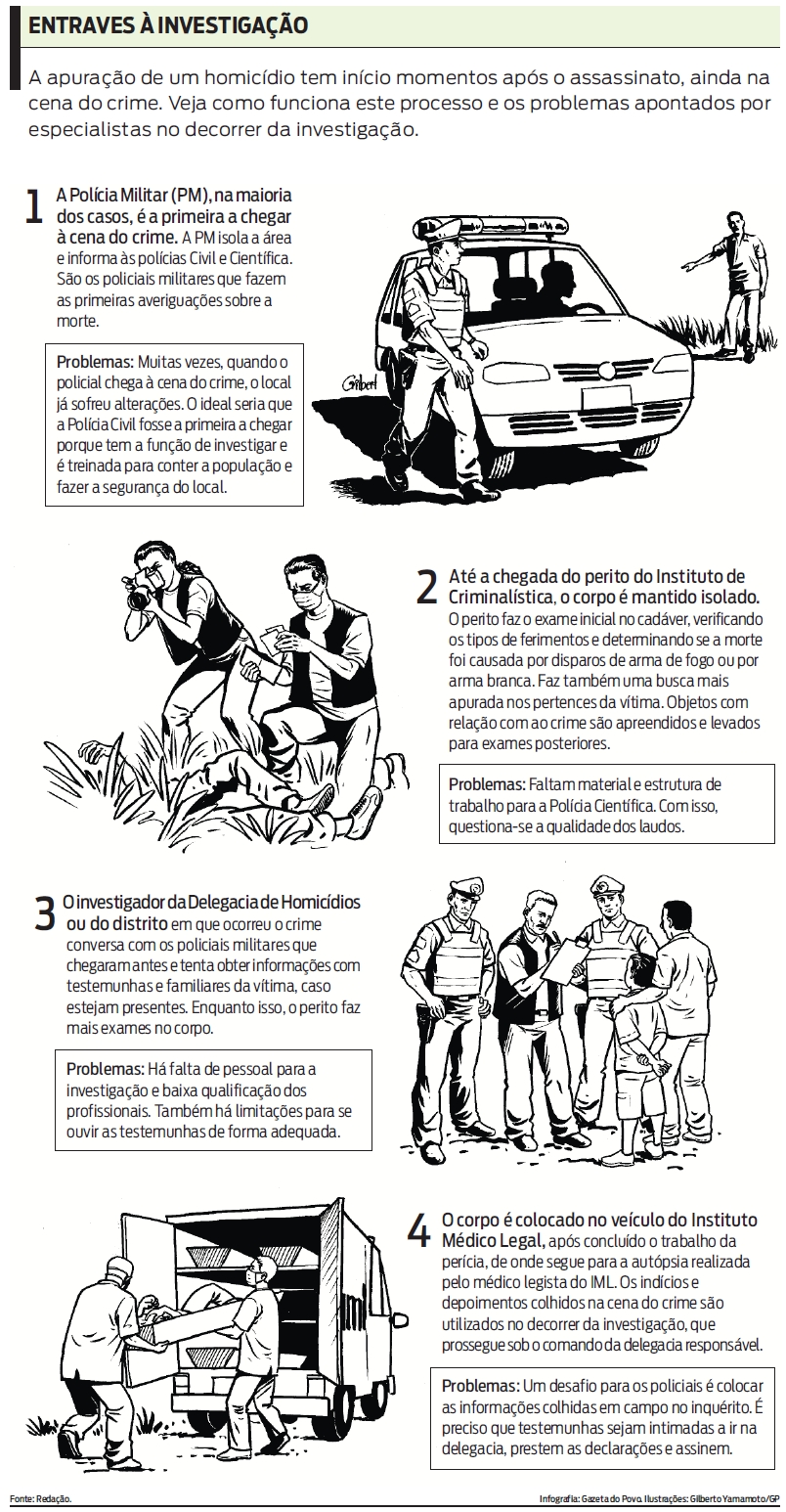 ENTRAVES À INVESTIGAÇÃO

A apuração de um homicídio tem início momentos após o assassinato, ainda na cena do crime. Veja como funciona este processo e os problemas apontados por especialistas no decorrer da investigação.

1 A Polícia Militar (PM), na maioria dos casos, é a primeira a chegar à cena do crime. A PM isola a área e informa às polícias Civil e Científica. São os policiais militares que fazem as primeiras averiguações sobre a morte.

Problemas: Muitas vezes, quando o policial chega à cena do crime, o local já sofreu alterações. O ideal seria que a Polícia Civil fosse a primeira a chegar porque tem a função de investigar e é treinada para conter a população e fazer a segurança do local.

Gilbert

2 Até a chegada do perito do Instituto de Criminalística, o corpo é mantido isolado. O perito faz o exame inicial no cadáver, verificando os tipos de ferimentos e determinando se a morte foi causada por disparos de arma de fogo ou por arma branca. Faz também uma busca mais apurada nos pertences da vítima. Objetos com relação com ao crime são apreendidos e levados para exames posteriores.

Problemas: Faltam material e estrutura de trabalho para a Polícia Científica. Com isso, questiona-se a qualidade dos laudos.

3 O investigador da Delegacia de Homicídios ou do distrito em que ocorreu o crime conversa com os policiais militares que chegaram antes e tenta obter informações com testemunhas e familiares da vítima, caso estejam presentes. Enquanto isso, o perito faz mais exames no corpo.

Problemas: Há falta de pessoal para a investigação e baixa qualificação dos profissionais. Também há limitações para se ouvir as testemunhas de forma adequada.

4 O corpo é colocado no veículo do Instituto Médico Legal, após concluído o trabalho da perícia, de onde segue para a autópsia realizada pelo médico legista do IML. Os indícios e depoimentos colhidos na cena do crime são utilizados no decorrer da investigação, que prossegue sob o comando da delegacia responsável.

Problemas: Um desafio para os policiais é colocar as informações colhidas em campo no inquérito. É preciso que testemunhas sejam intimadas a ir na delegacia, prestem as declarações e assinem.

Fonte: Redação.

Infografia: Gazeta do Povo. Ilustrações: Gilberto Yamamoto/GP