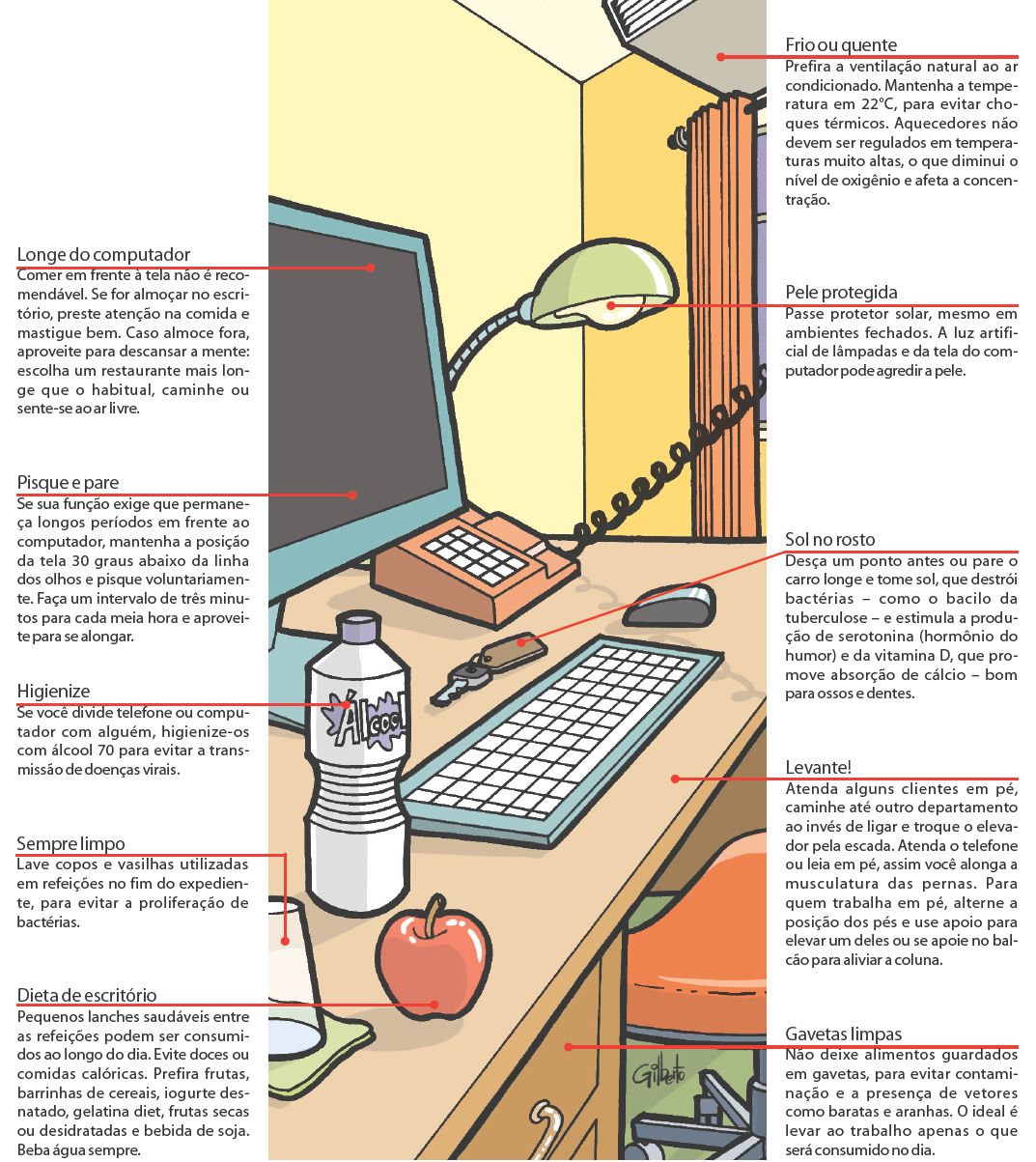 Longe do computador
Comer em frente à tela não é recomendável. Se for almoçar no escritório, preste atenção na comida e mastigue bem. Caso almoce fora, aproveite para descansar a mente: escolha um restaurante mais longe que o habitual, caminhe ou sente-se ao ar livre.

Pisque e pare
Se sua função exige que permaneça longos períodos em frente ao computador, mantenha a posição da tela 30 graus abaixo da linha dos olhos e pisque voluntariamente. Faça um intervalo de três minutos para cada meia hora e aproveite para se alongar.

Higienize
Se você divide telefone ou computador com alguém, higienize-os com álcool 70 para evitar a transmissão de doenças virais.

Sempre limpo
Lave copos e vasilhas utilizadas em refeições no fim do expediente, para evitar a proliferação de bactérias.

Dieta de escritório
Pequenos lanches saudáveis entre as refeições podem ser consumidos ao longo do dia. Evite doces ou comidas calóricas. Prefira frutas, barrinhas de cereais, iogurte desnatado, gelatina diet, frutas secas ou desidratadas e bebida de soja. Beba água sempre.

Álcool

Gilberto

Frio ou quente
Prefira a ventilação natural ao ar condicionado. Mantenha a temperatura em 22°C, para evitar choques térmicos. Aquecedores não devem ser regulados em temperaturas muito altas, o que diminui o nível de oxigênio e afeta a concentração.

Pele protegida
Passe protetor solar, mesmo em ambientes fechados. A luz artificial de lâmpadas e da tela do computador pode agredir a pele.

Sol no rosto
Desça um ponto antes ou pare o carro longe e tome sol, que destrói bactérias – como o bacilo da tuberculose – e estimula a produção de serotonina (hormônio do humor) e da vitamina D, que promove absorção de cálcio – bom para ossos e dentes.

Levante!
Atenda alguns clientes em pé, caminhe até outro departamento ao invés de ligar e troque o elevador pela escada. Atenda o telefone ou leia em pé, assim você alonga a musculatura das pernas. Para quem trabalha em pé, alterne a posição dos pés e use apoio para elevar um deles ou se apoie no balcão para aliviar a coluna.

Gavetas limpas
Não deixe alimentos guardados em gavetas, para evitar contaminação e a presença de vetores como baratas e aranhas. O ideal é levar ao trabalho apenas o que será consumido no dia.