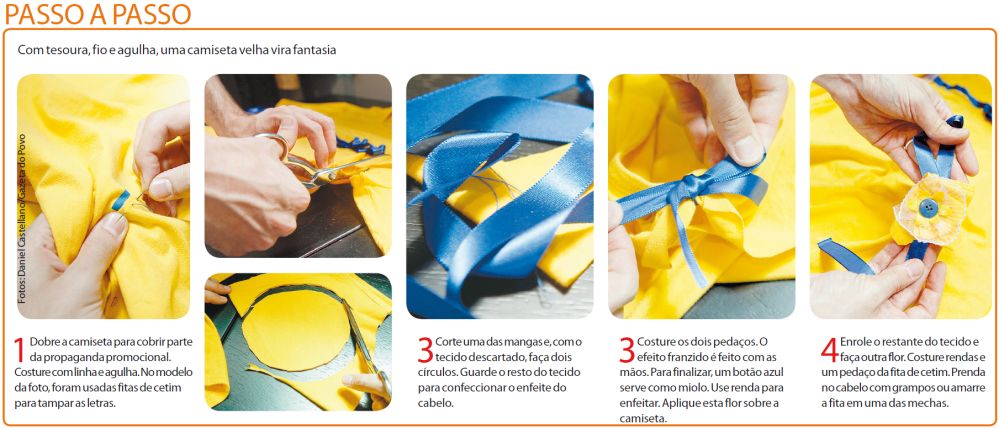 PASSO A PASSO

Com tesoura, fio e agulha, uma camiseta velha vira fantasia

Fotos: Daniel Castellano/Gazeta do Povo

1 Dobre a camiseta para cobrir parte da propaganda promocional. Costure com linha e agulha. No modelo da foto, foram usadas fitas de cetim para tampar as letras.

3 Corte uma das mangas e, com o tecido descartado, faça dois círculos. Guarde o resto do tecido para confeccionar o enfeite do cabelo.

3 Costure os dois pedaços. O efeito franzido é feito com as mãos. Para finalizar, um botão azul serve como miolo. Use renda para enfeitar. Aplique esta flor sobre a camiseta.

4 Enrole o restante do tecido e faça outra flor. Costure rendas e um pedaço da fita de cetim. Prenda no cabelo com grampos ou amarre a fita em uma das mechas.