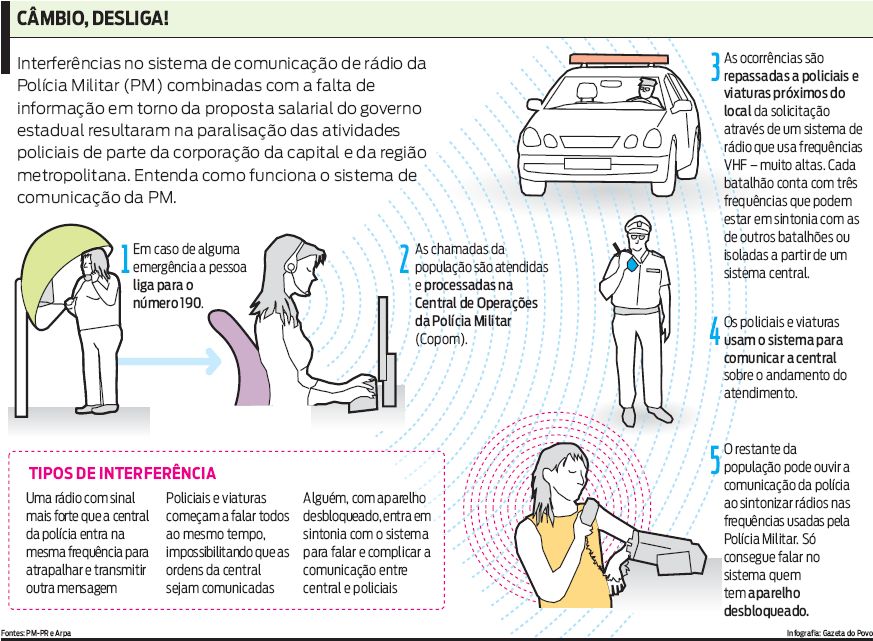 CÂMBIO, DESLIGA!

Interferências no sistema de comunicação de rádio da Polícia Militar (PM) combinadas com a falta de informação em torno da proposta salarial do governo estadual resultaram na paralisação das atividades policiais de parte da corporação da capital e da região metropolitana. Entenda como funciona o sistema de comunicação da PM.

1 Em caso de alguma emergência a pessoa liga para o número 190.

2 As chamadas da população são atendidas e processadas na Central de Operações da Polícia Militar (Copom).

3 As ocorrências são repassadas a policiais e viaturas próximos do local da solicitação através de um sistema de rádio que usa frequências VHF – muito altas. Cada batalhão conta com três frequências que podem estar em sintonia com as de outros batalhões ou isoladas a partir de um sistema central.

4 Os policiais e viaturas usam o sistema para comunicar a central sobre o andamento do atendimento.

5 O restante da população pode ouvir a comunicação da polícia ao sintonizar rádios nas frequências usadas pela Polícia Militar. Só consegue falar no sistema quem tem aparelho desbloqueado.

TIPOS DE INTERFERÊNCIA

Uma rádio com sinal mais forte que a central da polícia entra na mesma frequência para atrapalhar e transmitir outra mensagem

Policiais e viaturas começam a falar todos ao mesmo tempo, impossibilitando que as ordens da central sejam comunicadas

Alguém, com aparelho desbloqueado, entra em sintonia com o sistema para falar e complicar a comunicação entre central e policiais

Fontes: PM-PR e Arpa

Infografia: Gazeta do Povo