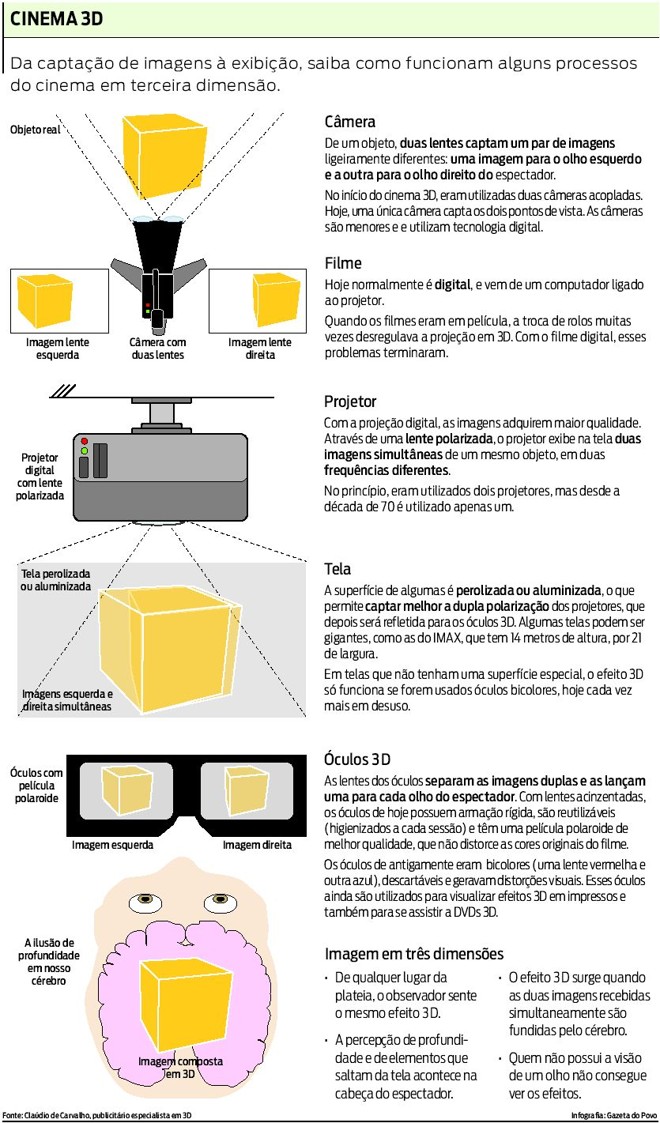 CINEMA 3D

Da captação de imagens à exibição, saiba como funcionam alguns processos do cinema em terceira dimensão.

Objeto real

Imagem lente esquerda

Câmera com duas lentes

Imagem lente direita

Câmera

De um objeto, duas lentes captam um par de imagens ligeiramente diferentes: uma imagem para o olho esquerdo e a outra para o olho direito do espectador.

No início do cinema 3D, eram utilizadas duas câmeras acopladas. Hoje, uma única câmera capta os dois pontos de vista. As câmeras são menores e e utilizam tecnologia digital.

Filme

Hoje normalmente é digital, e vem de um computador ligado ao projetor.

Quando os filmes eram em película, a troca de rolos muitas vezes desregulava a projeção em 3D. Com o filme digital, esses problemas terminaram.

Projetor digital com lente polarizada

Projetor

Com a projeção digital, as imagens adquirem maior qualidade. Através de uma lente polarizada, o projetor exibe na tela duas imagens simultâneas de um mesmo objeto, em duas frequências diferentes.

No princípio, eram utilizados dois projetores, mas desde a década de 70 é utilizado apenas um.

Tela perolizada ou aluminizada

Imagens esquerda e direita simultâneas

Tela

A superfície de algumas é perolizada ou aluminizada, o que permite captar melhor a dupla polarização dos projetores, que depois será refletida para os óculos 3D. Algumas telas podem ser gigantes, como as do IMAX, que tem 14 metros de altura, por 21 de largura.

Em telas que não tenham uma superfície especial, o efeito 3D só funciona se forem usados óculos bicolores, hoje cada vez mais em desuso.

Óculos com película polaroide

Imagem esquerda

Imagem direita

Óculos 3D

As lentes dos óculos separam as imagens duplas e as lançam uma para cada olho do espectador. Com lentes acinzentadas, os óculos de hoje possuem armação rígida, são reutilizáveis (higienizados a cada sessão) e têm uma película polaroide de melhor qualidade, que não distorce as cores originais do filme.

Os óculos de antigamente eram bicolores (uma lente vermelha e outra azul), descartáveis e geravam distorções visuais. Esses óculos ainda são utilizados para visualizar efeitos 3D em impressos e também para se assistir a DVDs 3D.

A ilusão de profundidade em nosso cérebro

Imagem composta em 3D

Imagem em três dimensões

• De qualquer lugar da plateia, o observador sente o mesmo efeito 3D.

• A percepção de profundidade e de elementos que saltam da tela acontece na cabeça do espectador.

• O efeito 3D surge quando as duas imagens recebidas simultaneamente são fundidas pelo cérebro.

• Quem não possui a visão de um olho não consegue ver os efeitos.

Fonte: Claudio de Carvalho, publicitário especialista em 3D

Infografia: Gazeta do Povo