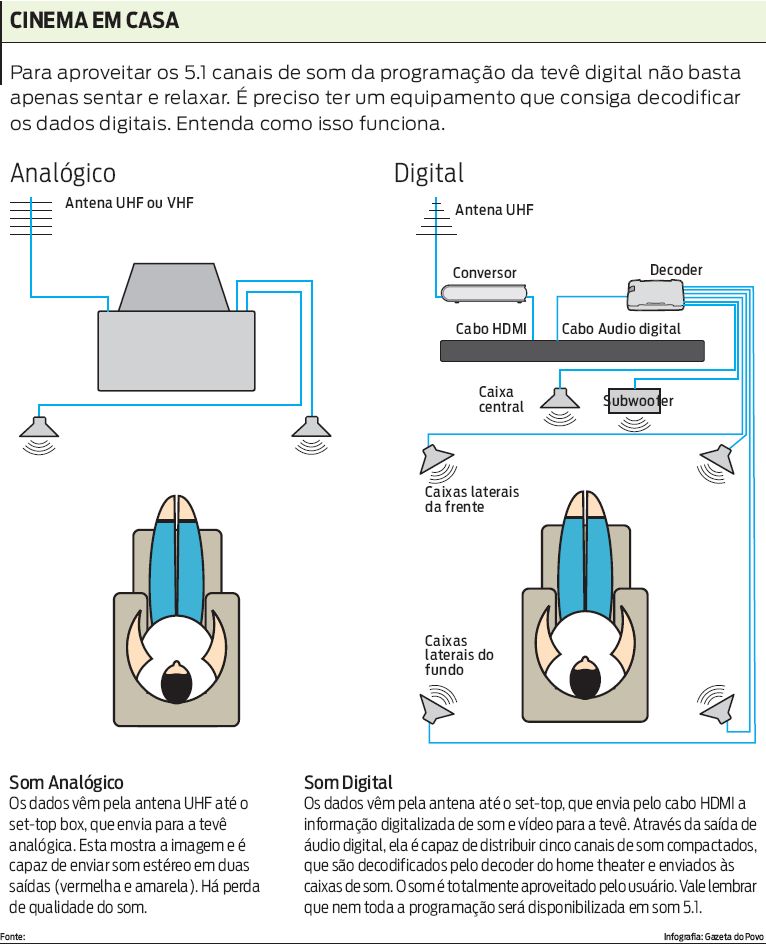 CINEMA EM CASA

Para aproveitar os 5.1 canais de som da programação da tevê digital não basta apenas sentar e relaxar. É preciso ter um equipamento que consiga decodificar os dados digitais. Entenda como isso funciona.

Analógico

Antena UHF ou VHF

Digital

Antena UHF

Conversor

Decoder

Cabo HDMI

Cabo Audio digital

Caixa central

Subwoofer

Caixas laterais da frente

Caixas laterais do fundo

Som Analógico
Os dados vêm pela antena UHF até o set-top box, que envia para a tevê analógica. Esta mostra a imagem e é capaz de enviar som estéreo em duas saídas (vermelha e amarela). Há perda de qualidade do som.

Som Digital
Os dados vêm pela antena até o set-top, que envia pelo cabo HDMI a informação digitalizada de som e vídeo para a tevê. Através da saída de áudio digital, ela é capaz de distribuir cinco canais de som compactados, que são decodificados pelo decoder do home theater e enviados às caixas de som. O som é totalmente aproveitado pelo usuário. Vale lembrar que nem toda a programação será disponibilizada em som 5.1.

Fonte:

Infografia: Gazeta do Povo