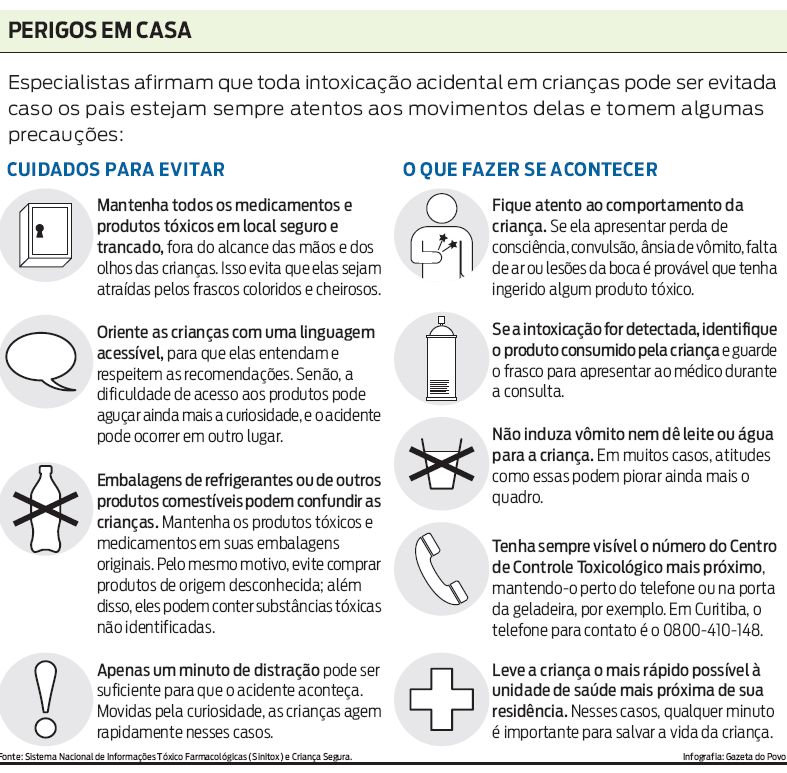 PERIGOS EM CASA

Especialistas afirmam que toda intoxicação acidental em crianças pode ser evitada caso os pais estejam sempre atentos aos movimentos delas e tomem algumas precauções:

CUIDADOS PARA EVITAR

Mantenha todos os medicamentos e produtos tóxicos em local seguro e trancado, fora do alcance das mãos e dos olhos das crianças. Isso evita que elas sejam atraídas pelos frascos coloridos e cheirosos.

Oriente as crianças com uma linguagem acessível, para que elas entendam e respeitem as recomendações. Senão, a dificuldade de acesso aos produtos pode aguçar ainda mais a curiosidade, e o acidente pode ocorrer em outro lugar.

Embalagens de refrigerantes ou de outros produtos comestíveis podem confundir as crianças. Mantenha os produtos tóxicos e medicamentos em suas embalagens originais. Pelo mesmo motivo, evite comprar produtos de origem desconhecida; além disso, eles podem conter substâncias tóxicas não identificadas.

Apenas um minuto de distração pode ser suficiente para que o acidente aconteça. Movidas pela curiosidade, as crianças agem rapidamente nesses casos.

O QUE FAZER SE ACONTECER

Fique atento ao comportamento da criança. Se ela apresentar perda de consciência, convulsão, ânsia de vômito, falta de ar ou lesões da boca é provável que tenha ingerido algum produto tóxico.

Se a intoxicação for detectada, identifique o produto consumido pela criança e guarde o frasco para apresentar ao médico durante a consulta.

Não induza vômito nem dê leite ou água para a criança. Em muitos casos, atitudes como essas podem piorar ainda mais o quadro.

Tenha sempre visível o número do Centro de Controle Toxicológico mais próximo, mantendo-o perto do telefone ou na porta da geladeira, por exemplo. Em Curitiba, o telefone para contato é o 0800-410-148.

Leve a criança o mais rápido possível à unidade de saúde mais próxima de sua residência. Nesses casos, qualquer minuto é importante para salvar a vida da criança.

Fonte: Sistema Nacional de Informações Tóxico Farmacológicas (Sinitox) e Criança Segura.

Infografia: Gazeta do Povo