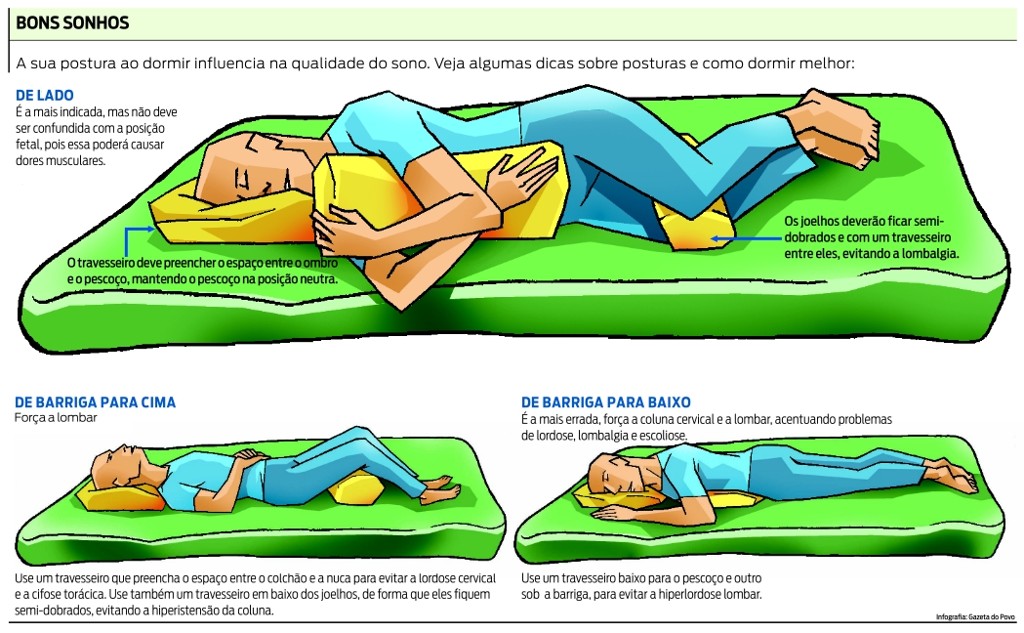 BONS SONHOS

A sua postura ao dormir influencia na qualidade do sono. Veja algumas dicas sobre posturas e como dormir melhor:

DE LADO
É a mais indicada, mas não deve ser confundida com a posição fetal, pois essa poderá causar dores musculares.

O travesseiro deve preencher o espaço entre o ombro e o pescoço, mantendo o pescoço na posição neutra.

Os joelhos deverão ficar semi-dobrados e com um travesseiro entre eles, evitando a lombalgia.

DE BARRIGA PARA CIMA
Força a lombar

Use um travesseiro que preencha o espaço entre o colchão e a nuca para evitar a lordose cervical e a cifose torácica. Use também um travesseiro em baixo dos joelhos, de forma que eles fiquem semi-dobrados, evitando a hiperistensão da coluna.

DE BARRIGA PARA BAIXO
É a mais errada, força a coluna cervical e a lombar, acentuando problemas de lordose, lombalgia e escoliose.

Use um travesseiro baixo para o pescoço e outro sob a barriga, para evitar a hiperlordose lombar.

Infografia: Gazeta do Povo