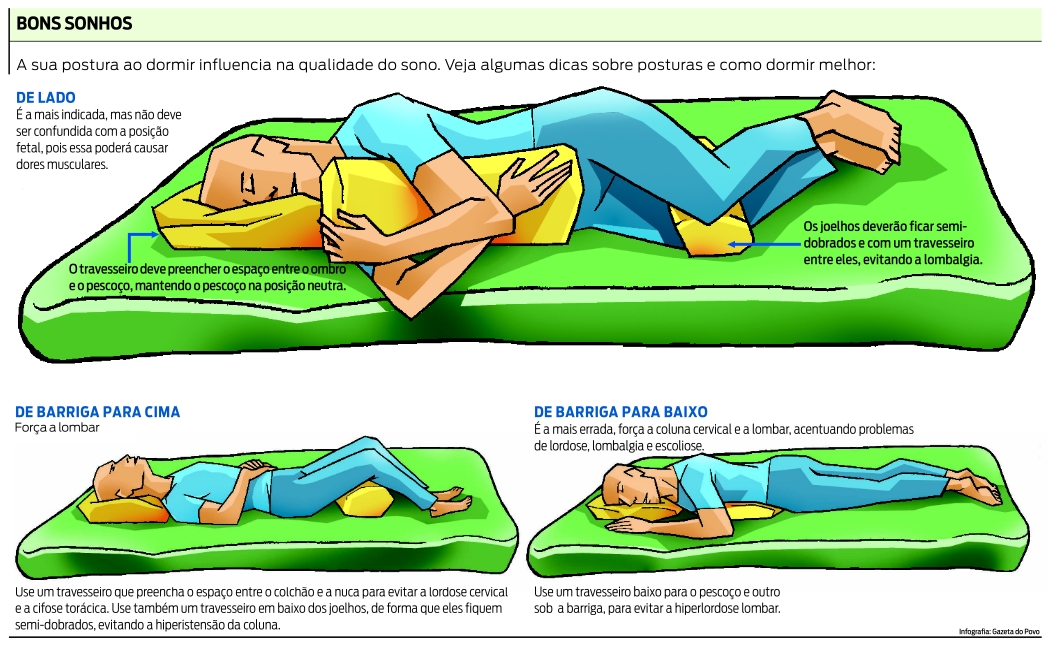 BONS SONHOS

A sua postura ao dormir influencia na qualidade do sono. Veja algumas dicas sobre posturas e como dormir melhor:

DE LADO
É a mais indicada, mas não deve ser confundida com a posição fetal, pois essa poderá causar dores musculares.

O travesseiro deve preencher o espaço entre o ombro e o pescoço, mantendo o pescoço na posição neutra.

Os joelhos deverão ficar semi-dobrados e com um travesseiro entre eles, evitando a lombalgia.

DE BARRIGA PARA CIMA
Força a lombar

Use um travesseiro que preencha o espaço entre o colchão e a nuca para evitar a lordose cervical e a cifose torácica. Use também um travesseiro em baixo dos joelhos, de forma que eles fiquem semi-dobrados, evitando a hiperistensão da coluna.

DE BARRIGA PARA BAIXO
É a mais errada, força a coluna cervical e a lombar, acentuando problemas de lordose, lombalgia e escoliose.

Use um travesseiro baixo para o pescoço e outro sob a barriga, para evitar a hiperlordose lombar.

Infografia: Gazeta do Povo